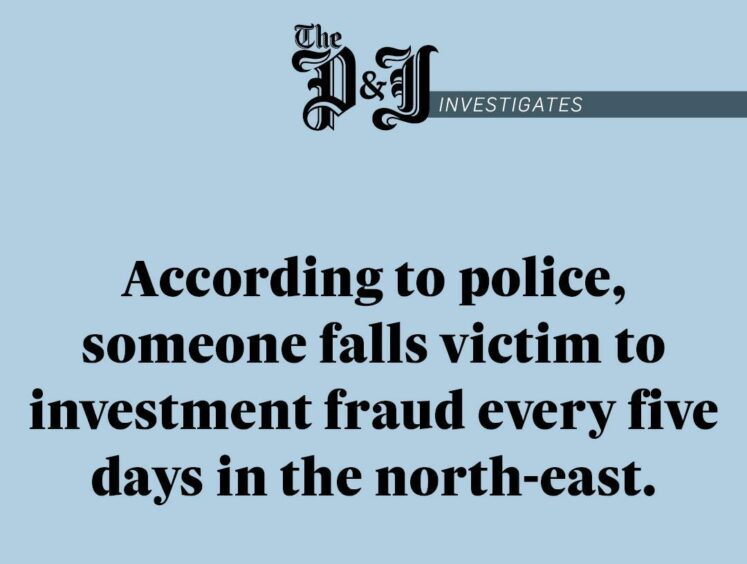 The P&J INVESTIGATES

According to police, someone falls victim to investment fraud every five days in the north-east.