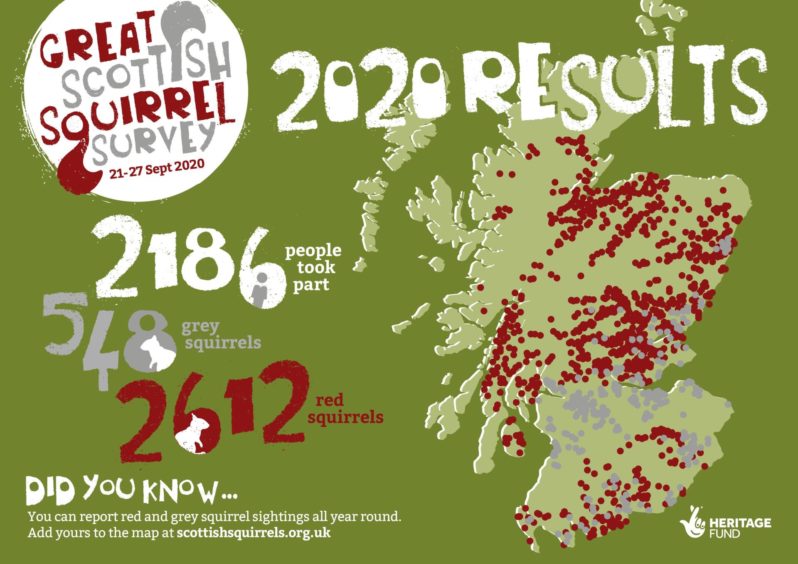 GREAT SCOTTISH SQUIRREL SURVEY
21-27 Sept 2020

2020 RESULTS

2186 people took part

548 grey squirrels

2612 red squirrels

DID YOU KNOW...
You can report red and grey squirrel sightings all year round. Add yours to the map at scottishsquirrels.org.uk

HERITAGE FUND