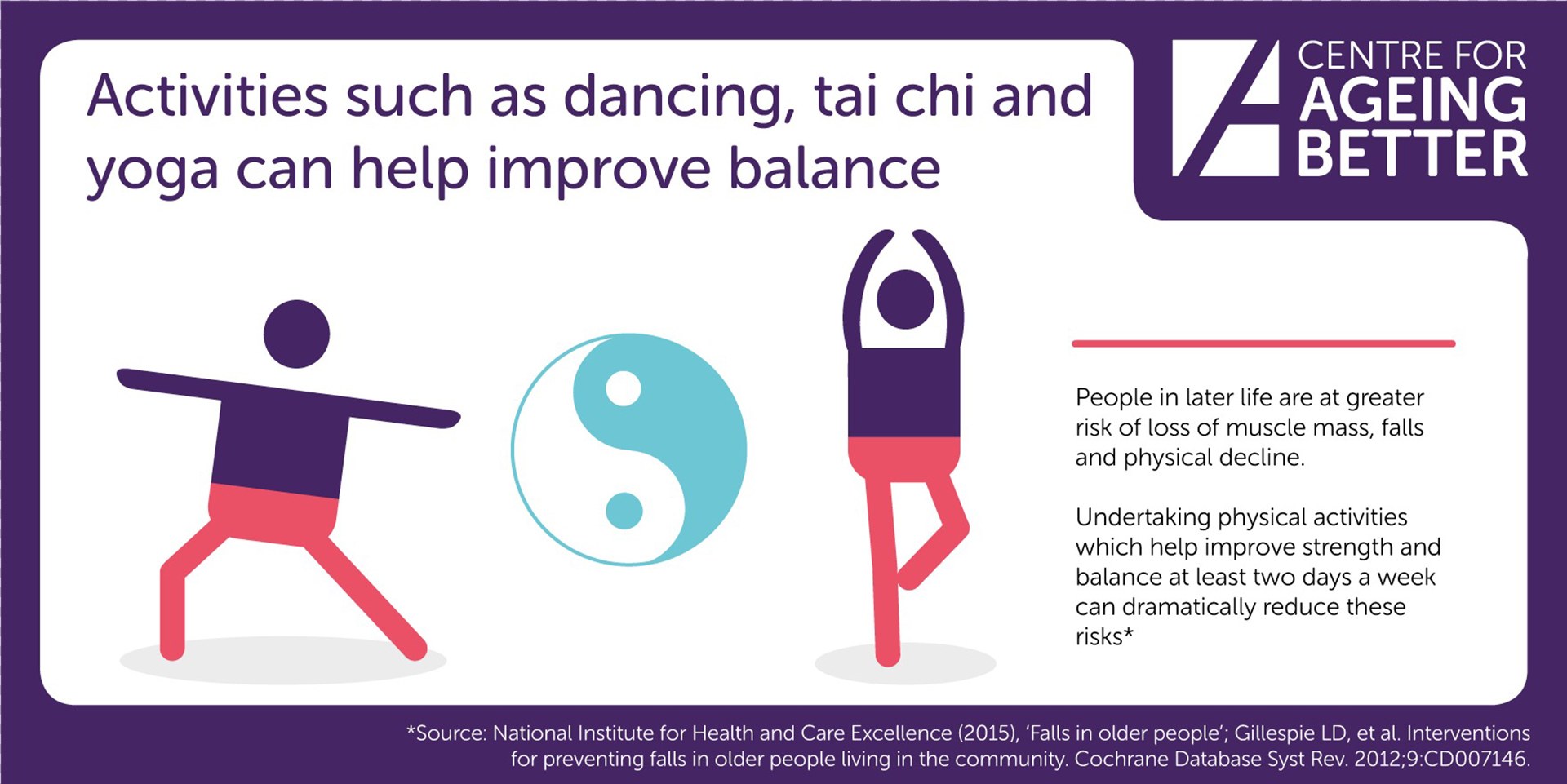 Activities such as dancing, tai chi and yoga can help improve balance

CENTRE FOR AGEING BETTER

People in later life are at greater risk of loss of muscle mass, falls and physical decline.

Undertaking physical activities which help improve strength and balance at least two days a week can dramatically reduce these risks*

*Source: National Institute for Health and Care Excellence (2015), 'Falls in older people'; Gillespie LD, et al. Interventions for preventing falls in older people living in the community. Cochrane Database Syst Rev. 2012;9:CD007146.