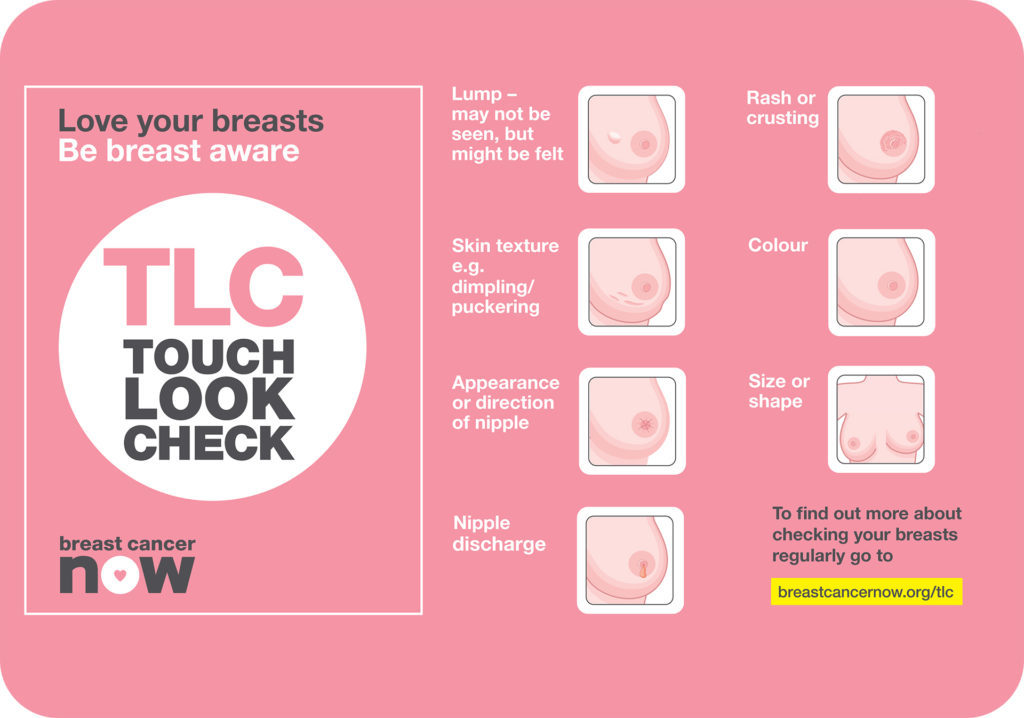 Love your breasts
Be breast aware

TLC
TOUCH
LOOK
CHECK

breast cancer
now

Lump – may not be seen, but might be felt

Skin texture e.g. dimpling/ puckering

Appearance or direction of nipple

Nipple discharge

Rash or crusting

Colour

Size or shape

To find out more about checking your breasts regularly go to

breastcancernow.org/tlc