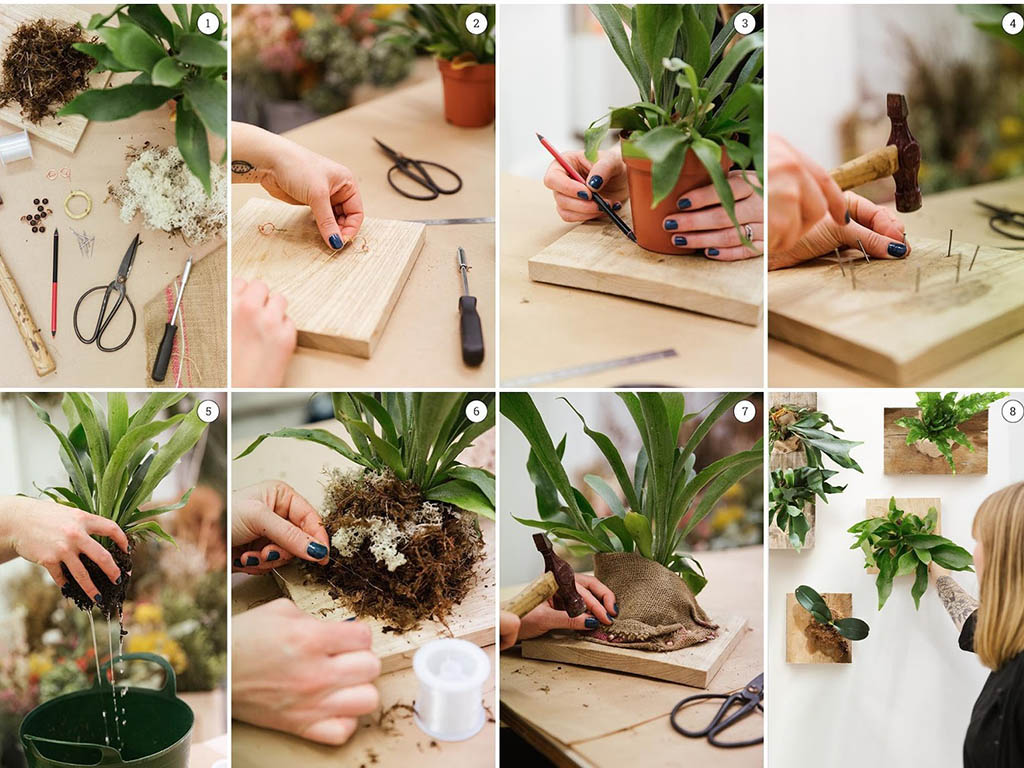 1
2
3
4
5
6
7
8